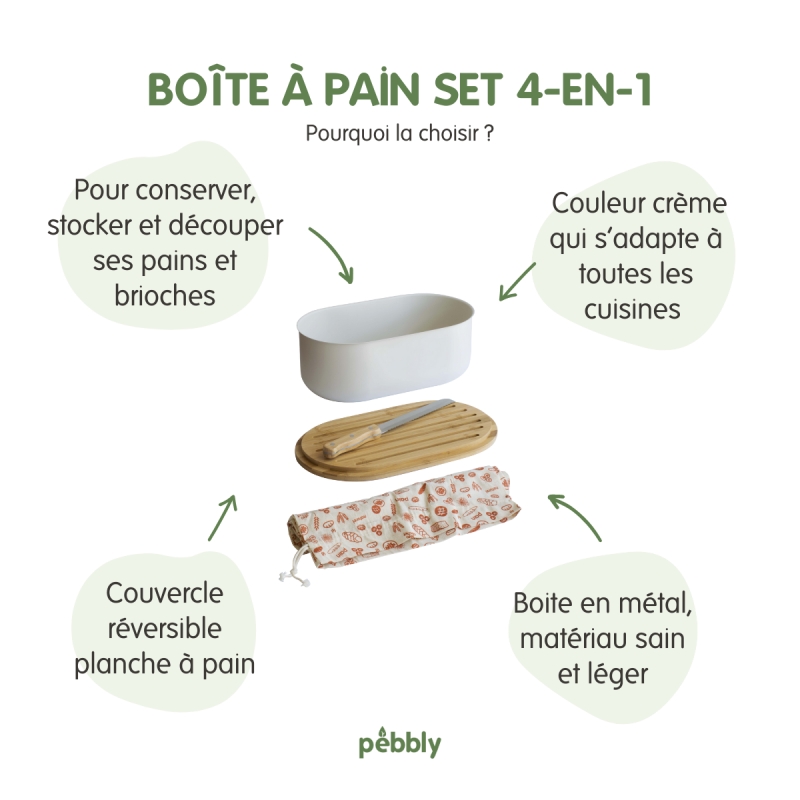 BOÎTE À PAIN SET 4-EN-1

Pourquoi la choisir ?

Pour conserver, stocker et découper ses pains et brioches

Couleur crème qui s'adapte à toutes les cuisines

Couvercle réversible planche à pain

Boite en métal, matériau sain et léger

pebbly