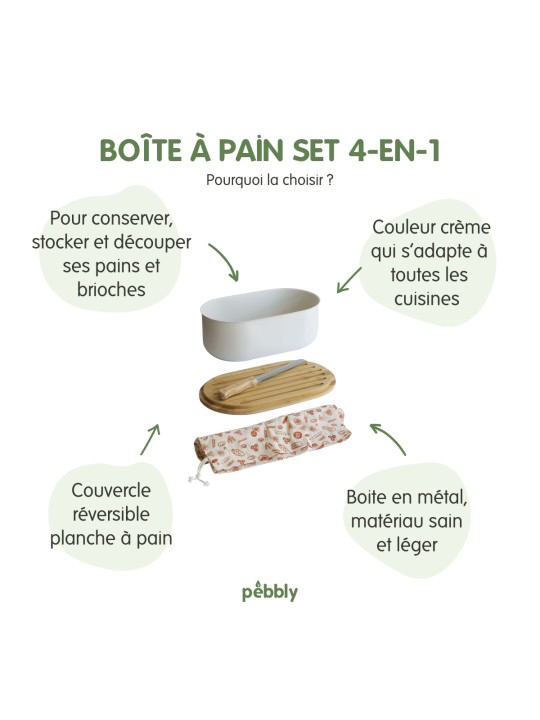 BOÎTE À PAIN SET 4-EN-1

Pourquoi la choisir ?

Pour conserver, stocker et découper ses pains et brioches

Couleur crème qui s'adapte à toutes les cuisines

Couvercle réversible planche à pain

Boite en métal, matériau sain et léger

pebbly